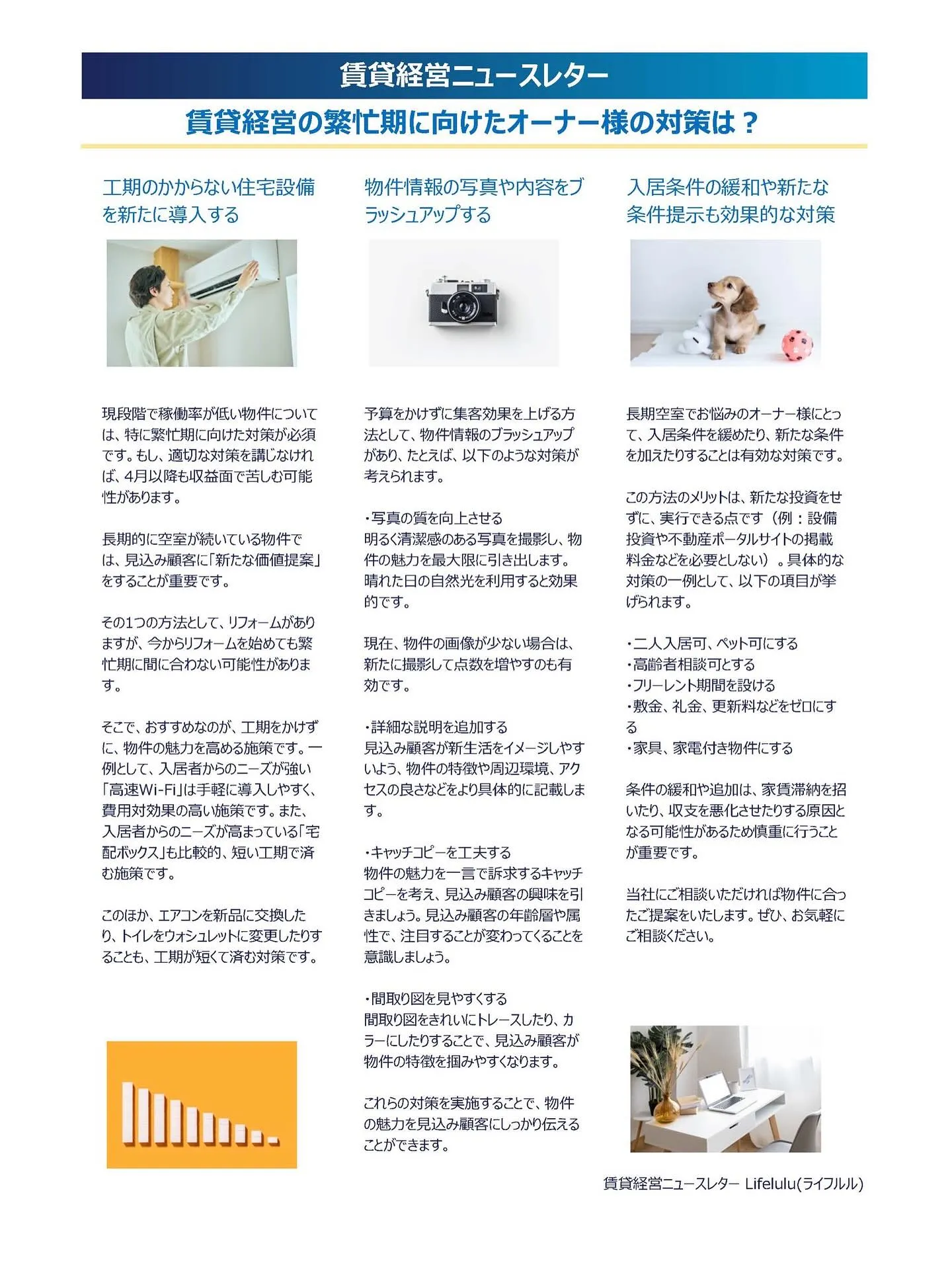 賃貸経営ニュースレター

賃貸経営の繁忙期に向けたオーナー様の対策は？

工期のかからない住宅設備を新たに導入する

現段階で稼働率が低い物件については、特に繁忙期に向けた対策が必須です。もし、適切な対策を講じなければ、4月以降も収益面で苦しむ可能性があります。

長期的に空室が続いている物件では、見込み顧客に「新たな価値提案」をすることが重要です。

その1つの方法として、リフォームがありますが、今からリフォームを始めても繁忙期に間に合わない可能性があります。

そこで、おすすめなのが、工期をかけずに、物件の魅力を高める施策です。一例として、入居者からのニーズが強い「高速Wi-Fi」は手軽に導入しやすく、費用対効果の高い施策です。また、入居者からのニーズが高まっている「宅配ボックス」も比較的、短い工期で済む施策です。

このほか、エアコンを新品に交換したり、トイレをウォシュレットに変更したりすることも、工期が短くて済む対策です。

物件情報の写真や内容をブラッシュアップする

予算をかけずに集客効果を上げる方法として、物件情報のブラッシュアップがあり、たとえば、以下のような対策が考えられます。

・写真の質を向上させる
明るく清潔感のある写真を撮影し、物件の魅力を最大限に引き出します。晴れた日の自然光を利用すると効果的です。

現在、物件の画像が少ない場合は、新たに撮影して点数を増やすのも有効です。

・詳細な説明を追加する
見込み顧客が新生活をイメージしやすいよう、物件の特徴や周辺環境、アクセスの良さなどをより具体的に記載します。

・キャッチコピーを工夫する
物件の魅力を一言で訴求するキャッチコピーを考え、見込み顧客の興味を引きましょう。見込み顧客の年齢層や属性で、注目することが変わってくることを意識しましょう。

・間取り図を見やすくする
間取り図をきれいにトレースしたり、カラーにしたりすることで、見込み顧客が物件の特徴を掴みやすくなります。

これらの対策を実施することで、物件の魅力を見込み顧客にしっかり伝えることができます。

入居条件の緩和や新たな条件提示も効果的な対策

長期空室でお悩みのオーナー様にとって、入居条件を緩めたり、新たな条件を加えたりすることは有効な対策です。

この方法のメリットは、新たな投資をせずに、実行できる点です（例：設備投資や不動産ポータルサイトの掲載料金などを必要としない）。具体的な対策の一例として、以下の項目が挙げられます。

・二人入居可、ペット可にする
・高齢者相談可とする
・フリーレント期間を設ける
・敷金、礼金、更新料などをゼロにする
・家具、家電付き物件にする

条件の緩和や追加は、家賃滞納を招いたり、収支を悪化させたりする原因となる可能性があるため慎重に行うことが重要です。

当社にご相談いただければ物件に合ったご提案をいたします。ぜひ、お気軽にご相談ください。

賃貸経営ニュースレター Lifelulu(ライフルル)